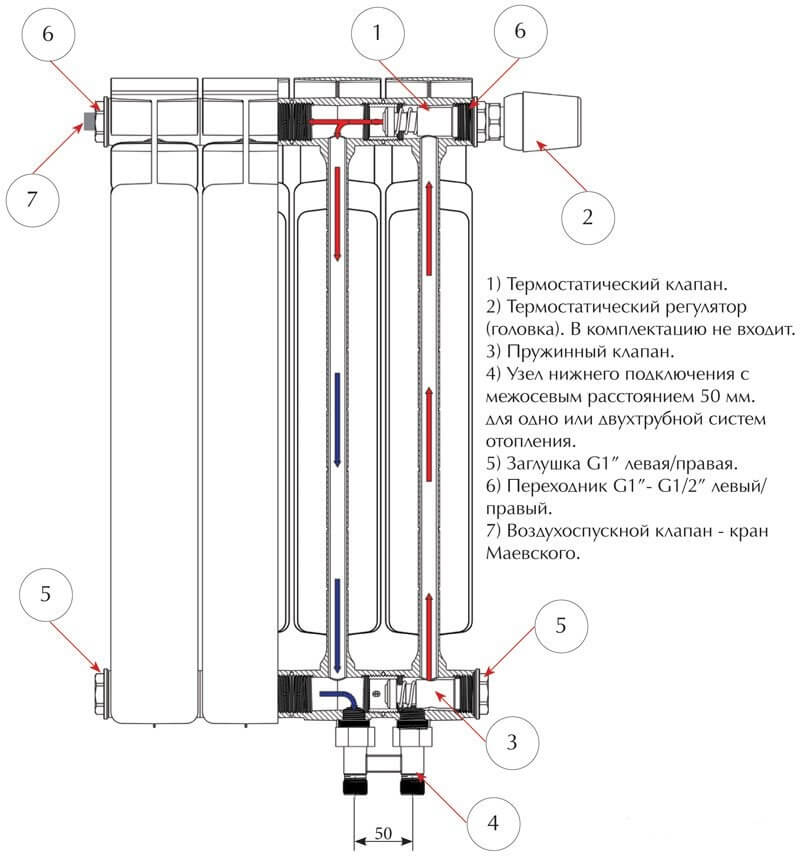 6

1

6

7

2

1) Термостатический клапан.
2) Термостатический регулятор (головка). В комплектацию не входит.
3) Пружинный клапан.
4) Узел нижнего подключения с межосевым расстоянием 50 мм. для одно или двухтрубной систем отопления.
5) Заглушка G1″ левая/правая.
6) Переходник G1″- G1/2″ левый/правый.
7) Воздухоспускной клапан - кран Маевского.

5

5

3

4

50