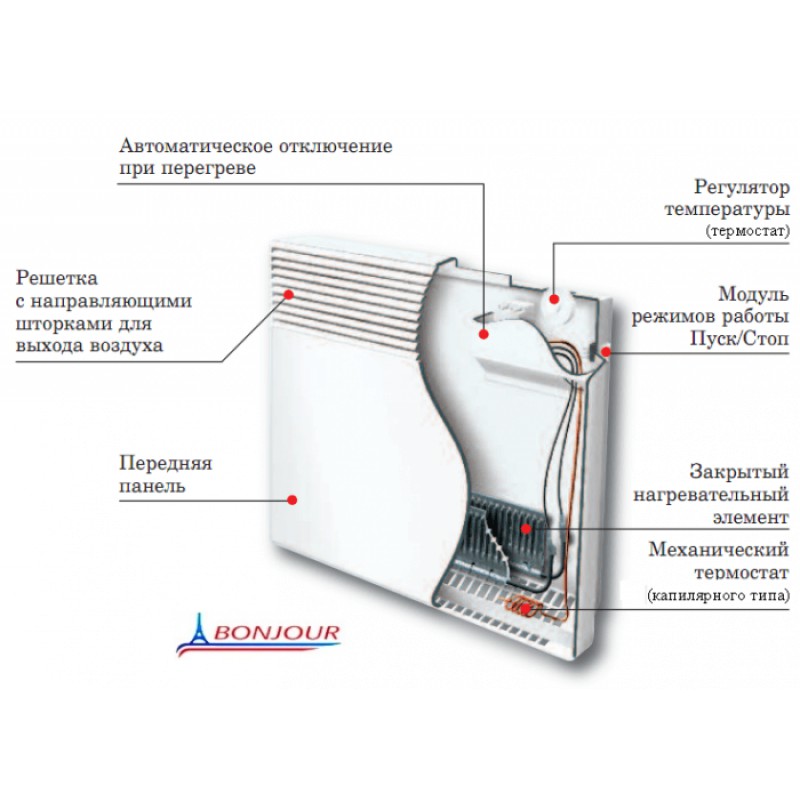 Автоматическое отключение при перегреве

Регулятор температуры (термостат)

Решетка с направляющими шторками для выхода воздуха

Модуль режимов работы Пуск/Стоп

Передняя панель

Закрытый нагревательный элемент

Механический термостат (капилярного типа)

BONJOUR