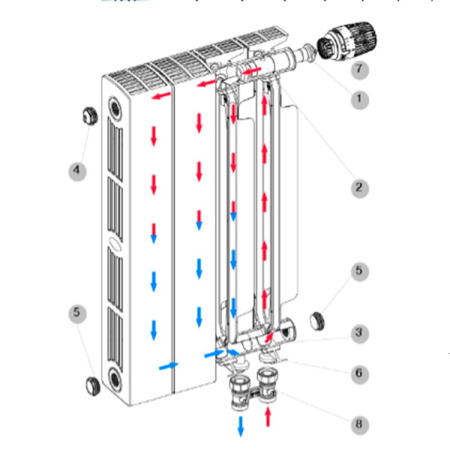 7
1
4
2
5
5
3
6
8